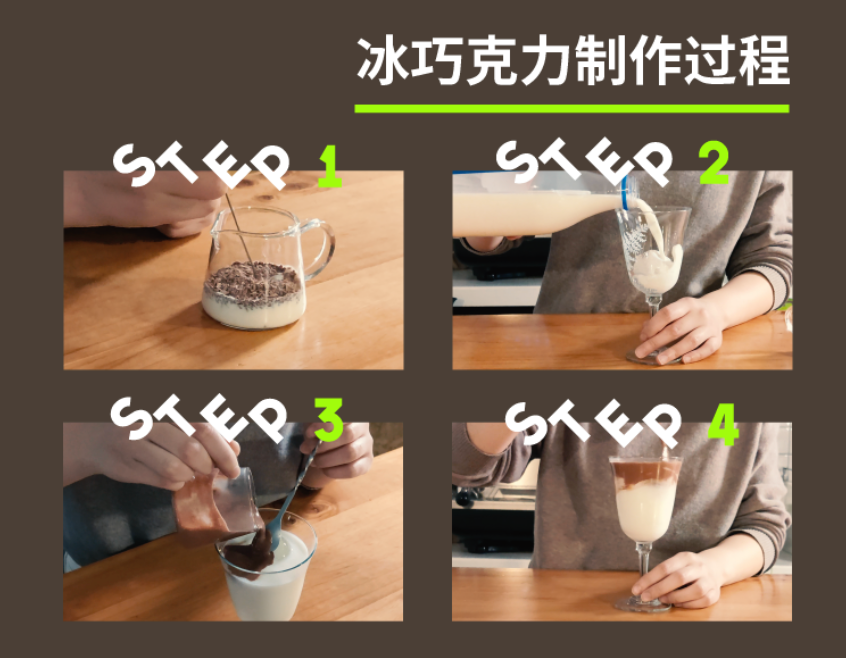 冰巧克力制作过程

STEP 1

STEP 2

STEP 3

STEP 4