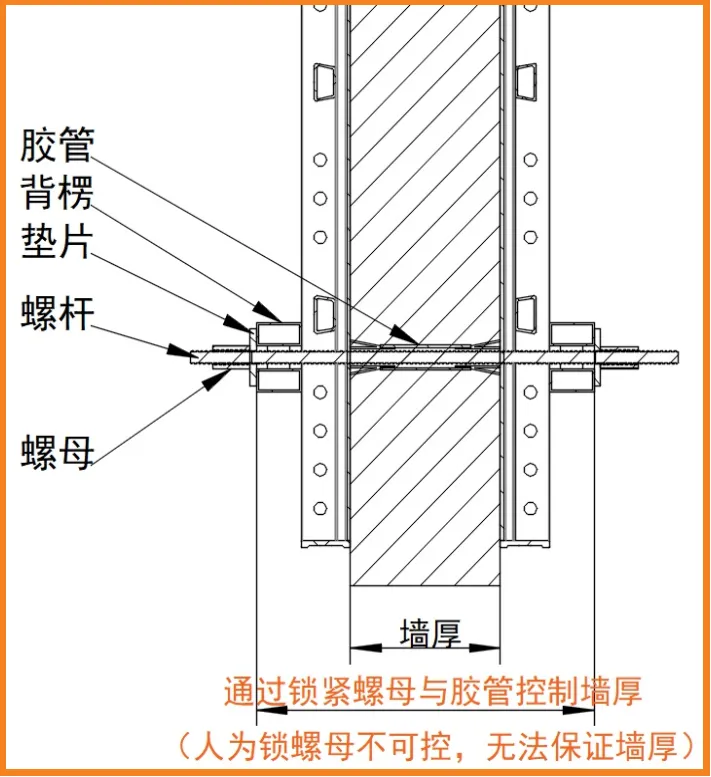 胶管
背楞
垫片
螺杆
螺母
墙厚
通过锁紧螺母与胶管控制墙厚
（人为锁螺母不可控，无法保证墙厚）