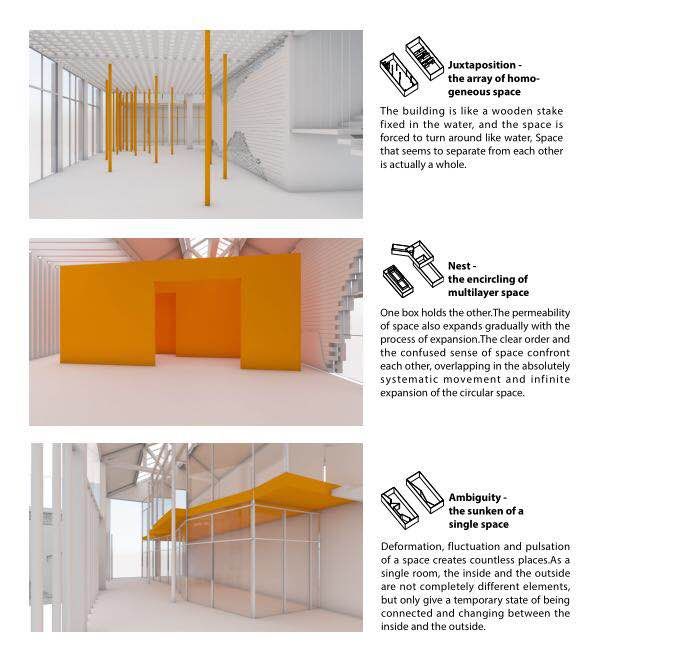 Juxtaposition - the array of homogeneous space

The building is like a wooden stake fixed in the water, and the space is forced to turn around like water, Space that seems to separate from each other is actually a whole.

Nest - the encircling of multilayer space

One box holds the other.The permeability of space also expands gradually with the process of expansion.The clear order and the confused sense of space confront each other, overlapping in the absolutely systematic movement and infinite expansion of the circular space.

Ambiguity - the sunken of a single space

Deformation, fluctuation and pulsation of a space creates countless places.As a single room, the inside and the outside are not completely different elements, but only give a temporary state of being connected and changing between the inside and the outside.