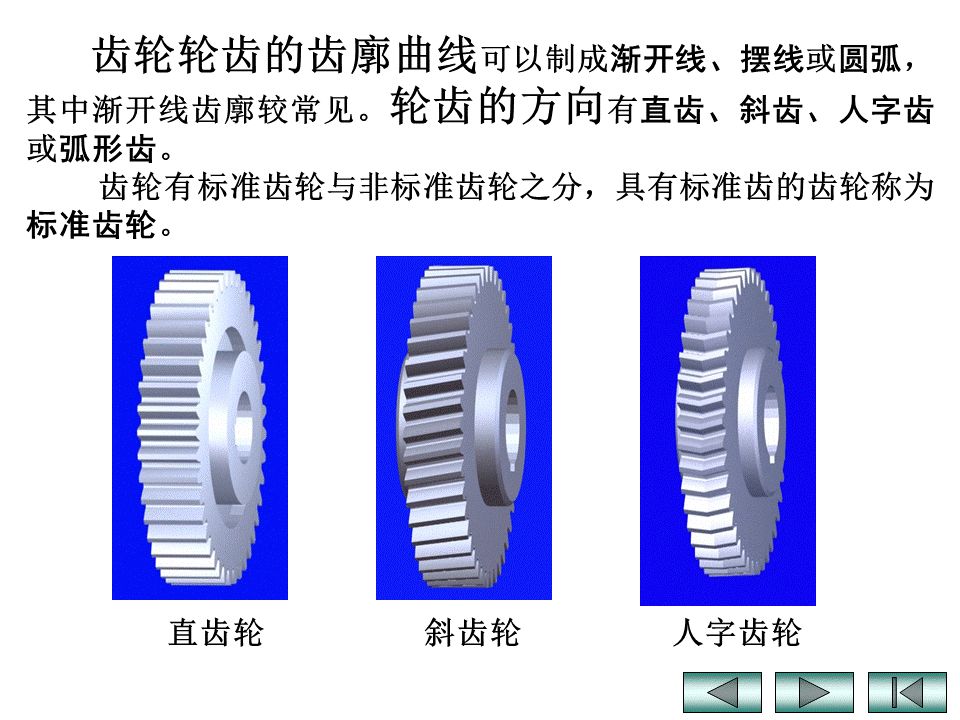 齿轮轮齿的齿廓曲线可以制成渐开线、摆线或圆弧，其中渐开线齿廓较常见。轮齿的方向有直齿、斜齿、人字齿或弧形齿。

齿轮有标准齿轮与非标准齿轮之分，具有标准齿的齿轮称为标准齿轮。

直齿轮

斜齿轮

人字齿轮