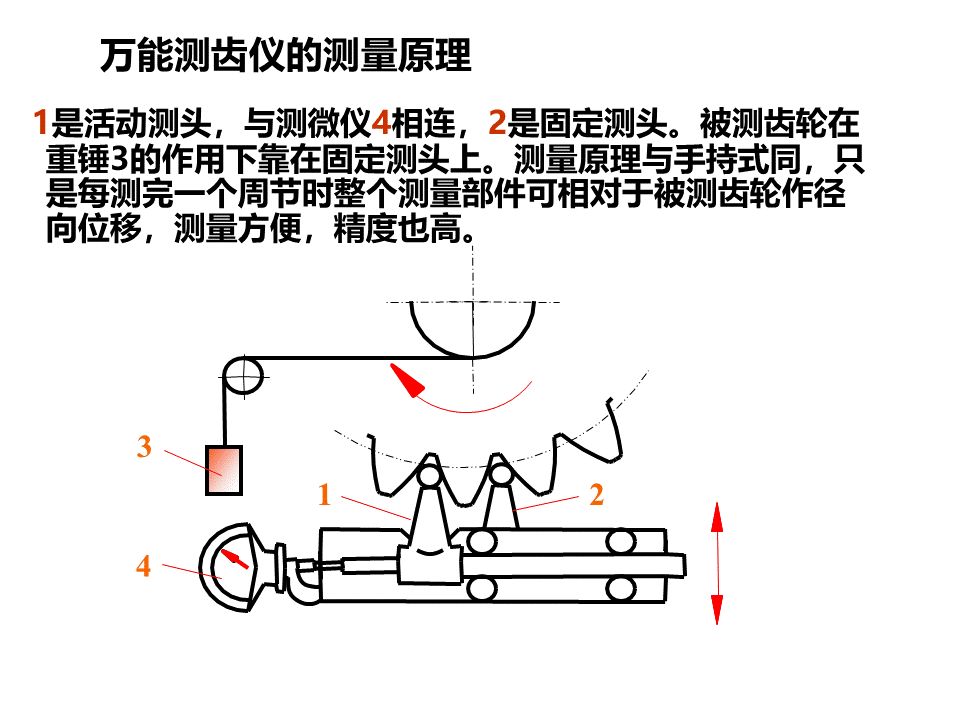 万能测齿仪的测量原理

1是活动测头，与测微仪4相连，2是固定测头。被测齿轮在重锤3的作用下靠在固定测头上。测量原理与手持式同，只是每测完一个周节时整个测量部件可相对于被测齿轮作径向位移，测量方便，精度也高。

3

1

2

4