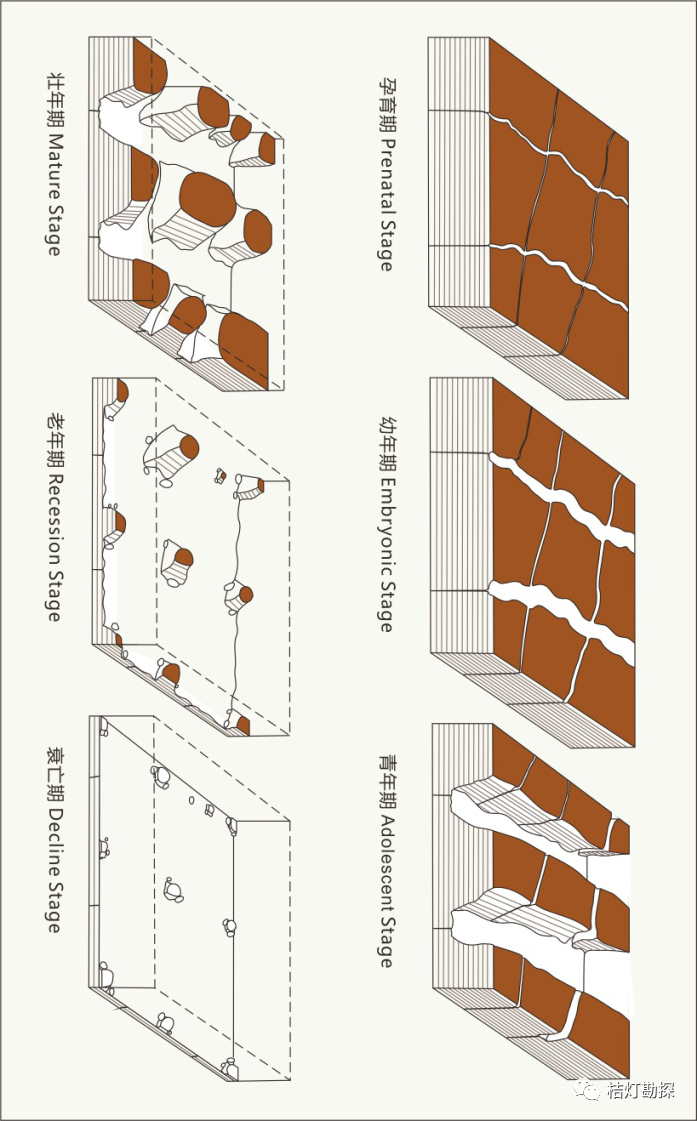 孕育期 Prenatal Stage

幼年期 Embryonic Stage

青年期 Adolescent Stage

壮年期 Mature Stage

老年期 Recession Stage

衰亡期 Decline Stage

桔灯勘探