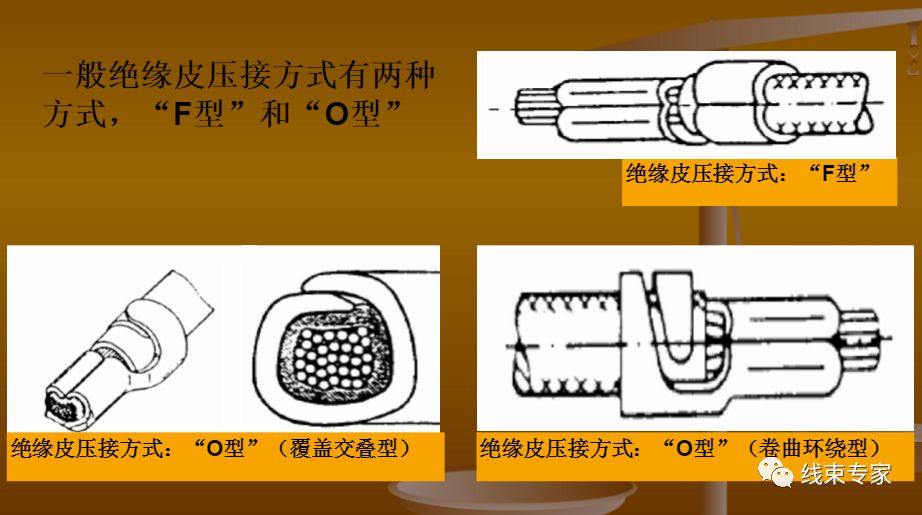 一般绝缘皮压接方式有两种方式，“F型”和“O型”

绝缘皮压接方式：“F型”

绝缘皮压接方式：“O型”（覆盖交叠型）

绝缘皮压接方式：“O型”（卷曲环绕型）

线束专家