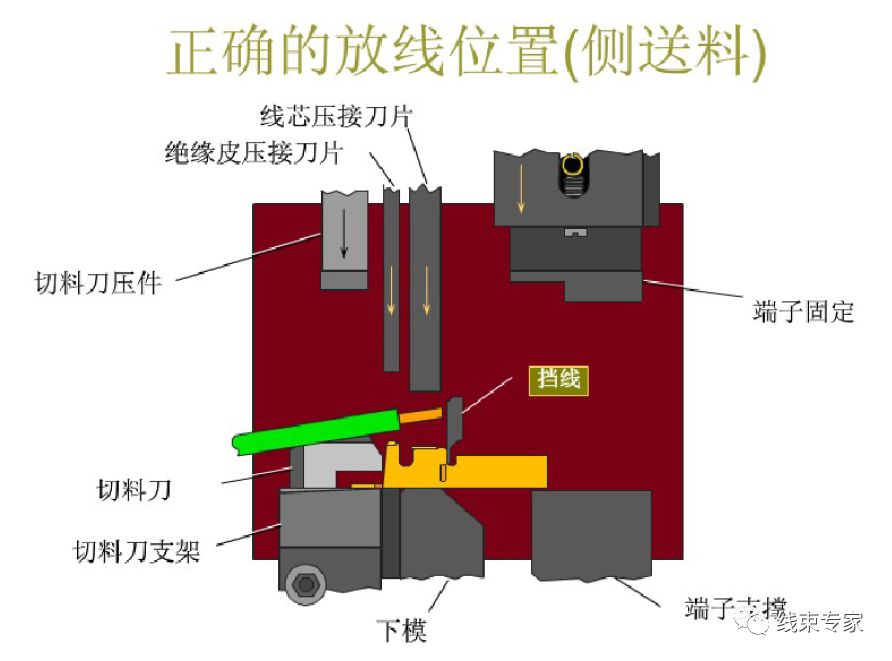 正确的放线位置(侧送料)

线芯压接刀片
绝缘皮压接刀片
切料刀压件
端子固定
挡线
切料刀
切料刀支架
下模
端子支撑
线束专家