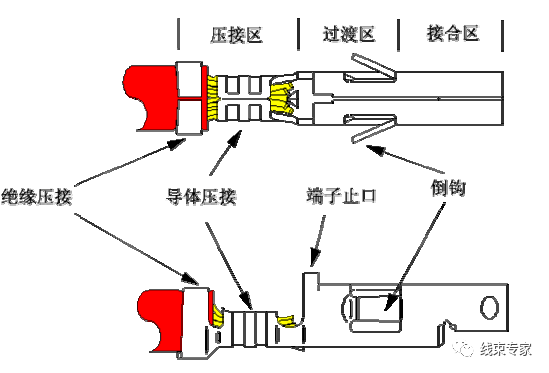 压接区 过渡区 接合区

绝缘压接 导体压接 端子止口 倒钩

线束专家