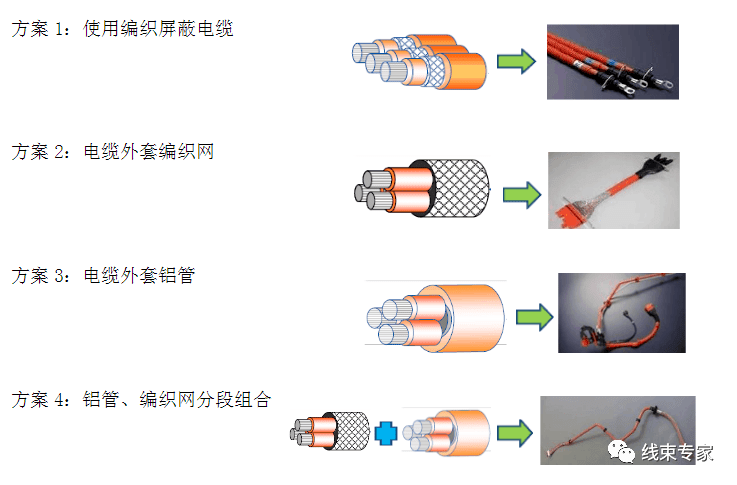 方案 1：使用编织屏蔽电缆

方案 2：电缆外套编织网

方案 3：电缆外套铝管

方案 4：铝管、编织网分段组合

线束专家