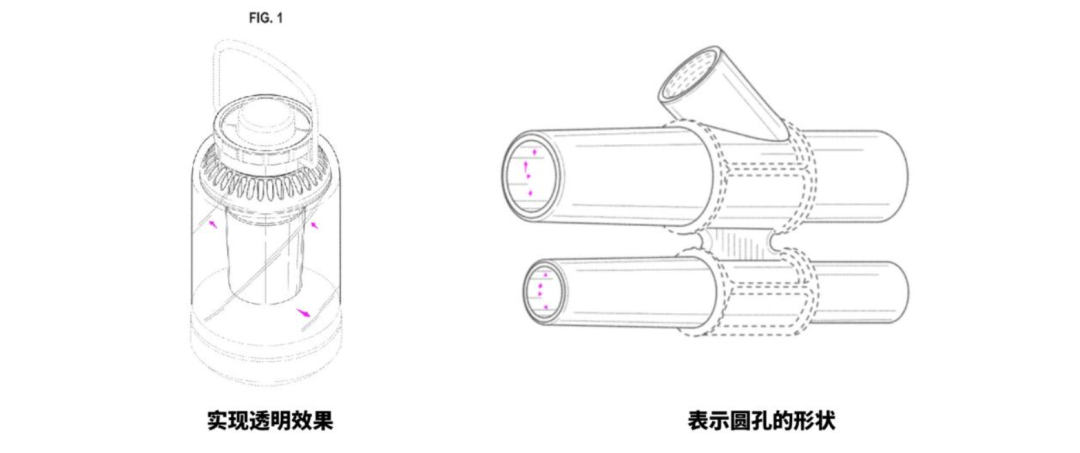 FIG. 1

实现透明效果

表示圆孔的形状