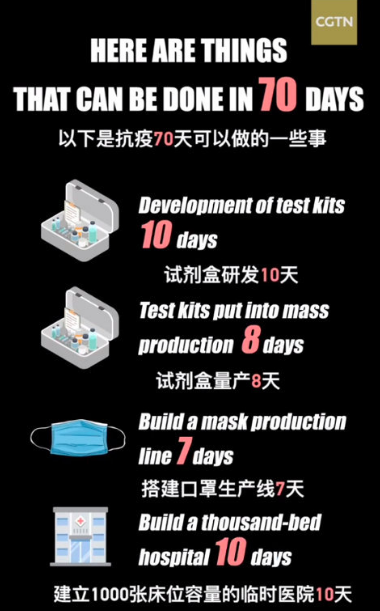 CGTN

HERE ARE THINGS THAT CAN BE DONE IN 70 DAYS

以下是抗疫70天可以做的一些事

Development of test kits 10 days

试剂盒研发10天

Test kits put into mass production 8 days

试剂盒量产8天

Build a mask production line 7 days

搭建口罩生产线7天

Build a thousand-bed hospital 10 days

建立1000张床位容量的临时医院10天