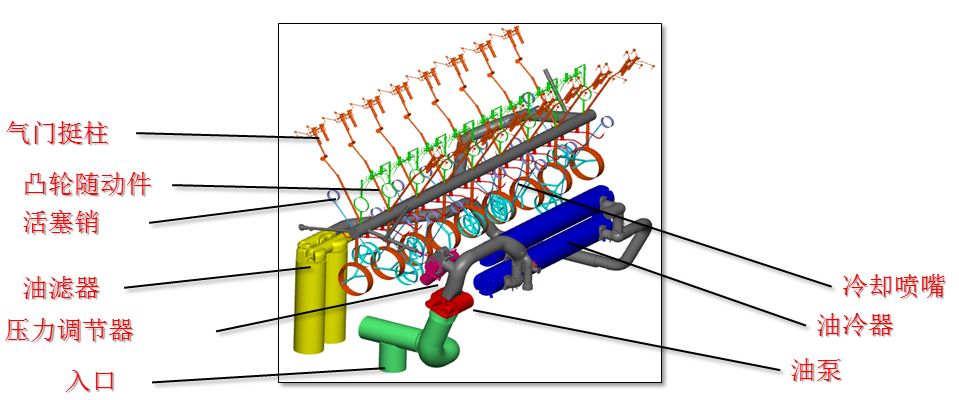 气门挺柱
凸轮随动件
活塞销
油滤器
压力调节器
入口
冷却喷嘴
油冷器
油泵