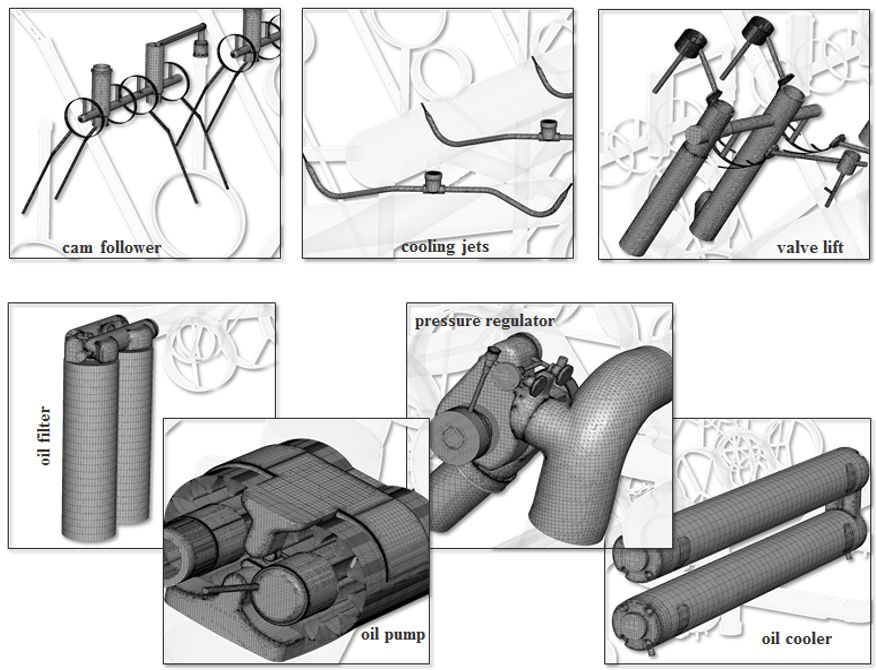 cam follower

cooling jets

valve lift

oil filter

pressure regulator

oil pump

oil cooler