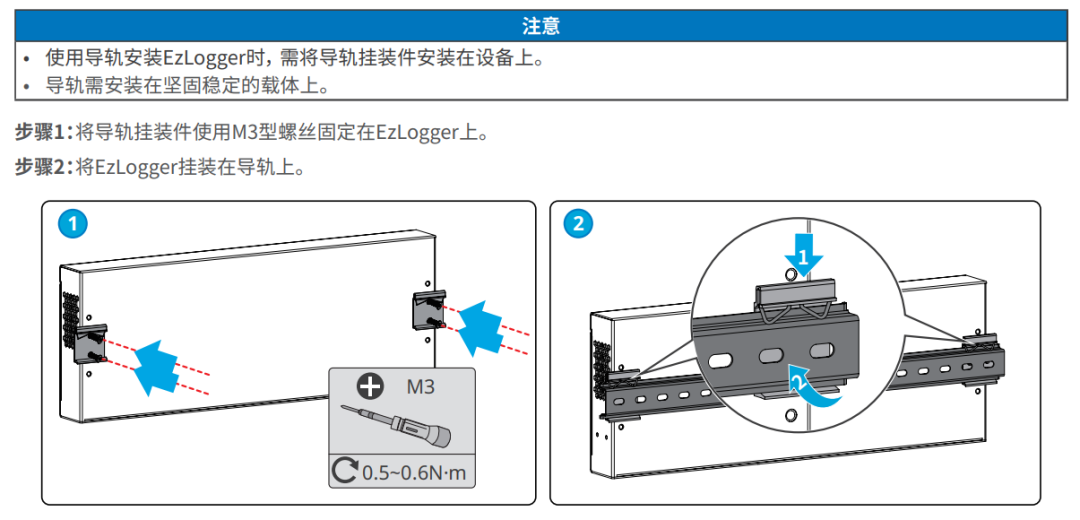 注意

• 使用导轨安装EzLogger时，需将导轨挂装件安装在设备上。
• 导轨需安装在坚固稳定的载体上。

步骤1：将导轨挂装件使用M3型螺丝固定在EzLogger上。

步骤2：将EzLogger挂装在导轨上。

1

M3

0.5~0.6N·m

2

1

2