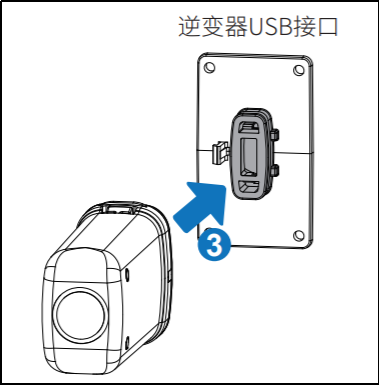 逆变器USB接口

3