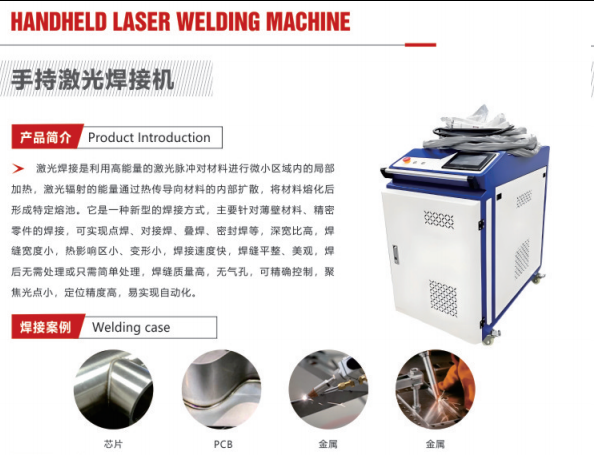 HANDHELD LASER WELDING MACHINE

手持激光焊接机

产品简介 Product Introduction

激光焊接是利用高能量的激光脉冲对材料进行微小区域内的局部加热，激光辐射的能量通过热传导向材料的内部扩散，将材料熔化后形成特定熔池。它是一种新型的焊接方式，主要针对薄壁材料、精密零件的焊接，可实现点焊、对接焊、叠焊、密封焊等，深宽比高，焊缝宽度小，热影响区小、变形小，焊接速度快，焊缝平整、美观，焊后无需处理或只需简单处理，焊缝质量高，无气孔，可精确控制，聚焦光点小，定位精度高，易实现自动化。

焊接案例 Welding case

芯片

PCB

金属

金属