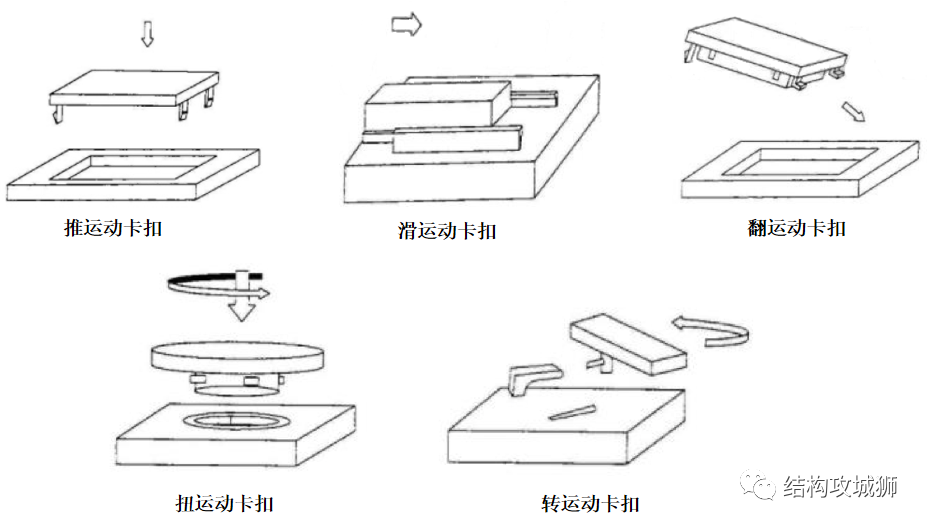 推运动卡扣

滑运动卡扣

翻运动卡扣

扭运动卡扣

转运动卡扣

结构攻城狮