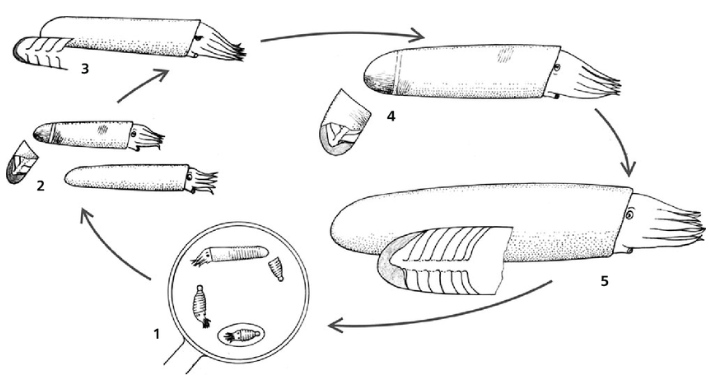 3

4

2

5

1