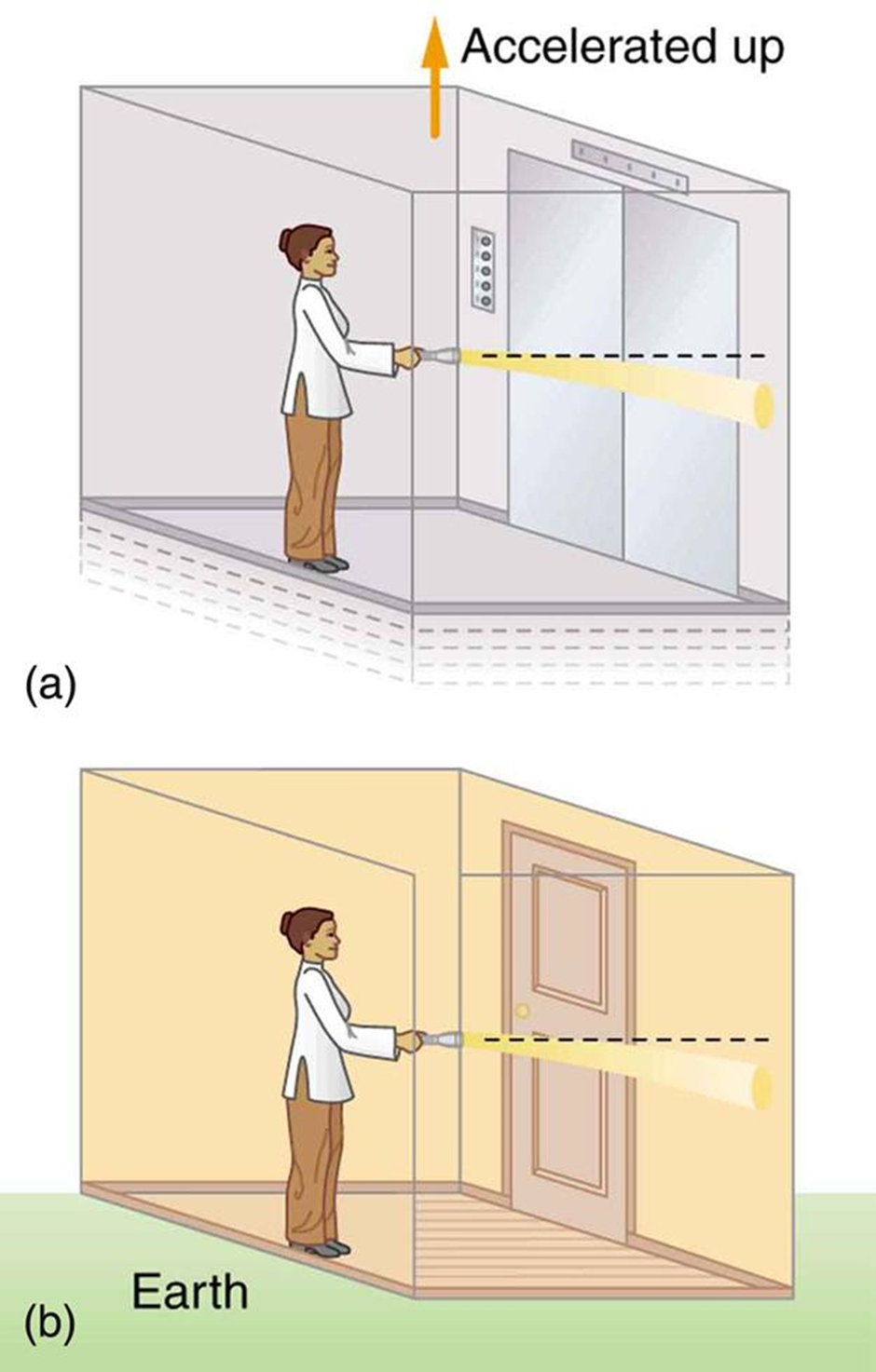 Accelerated up

(a)

Earth

(b)