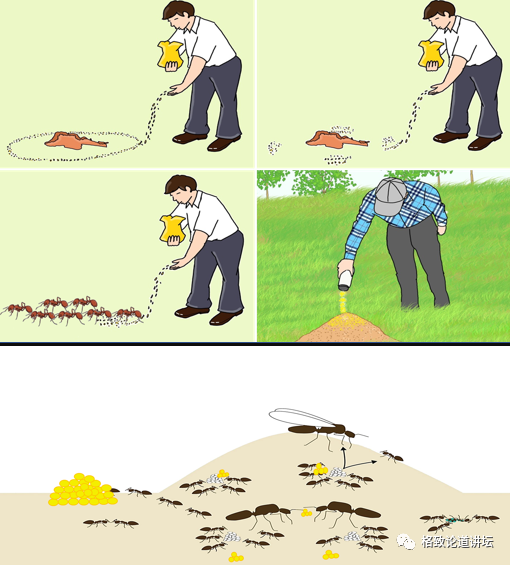 格致论道讲坛