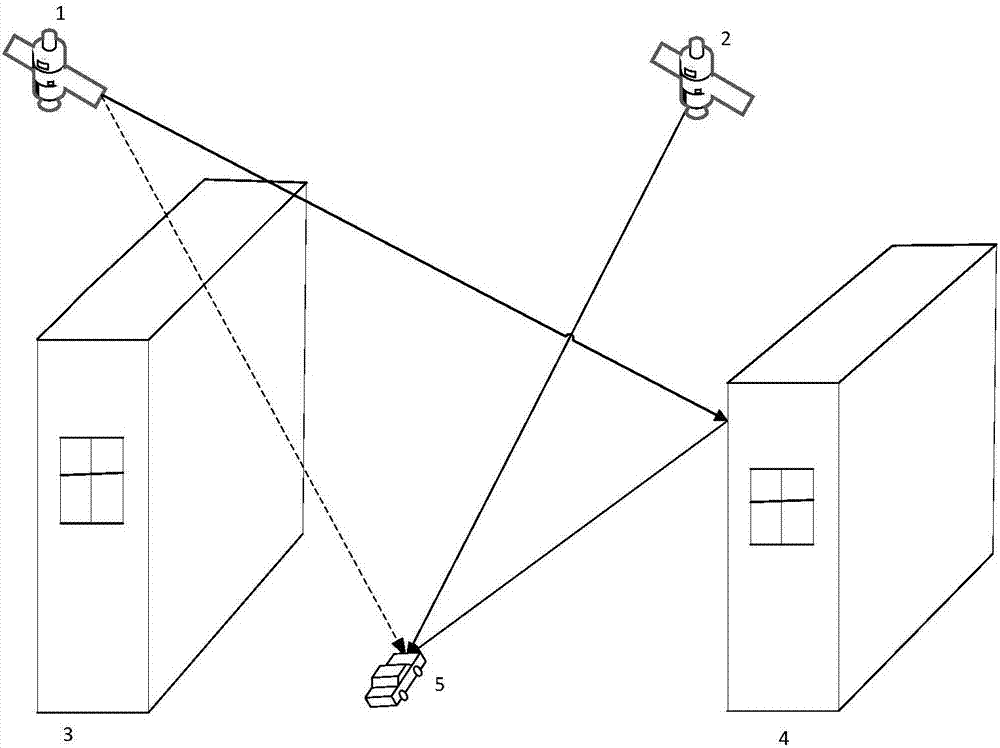 1
2
5
3
4