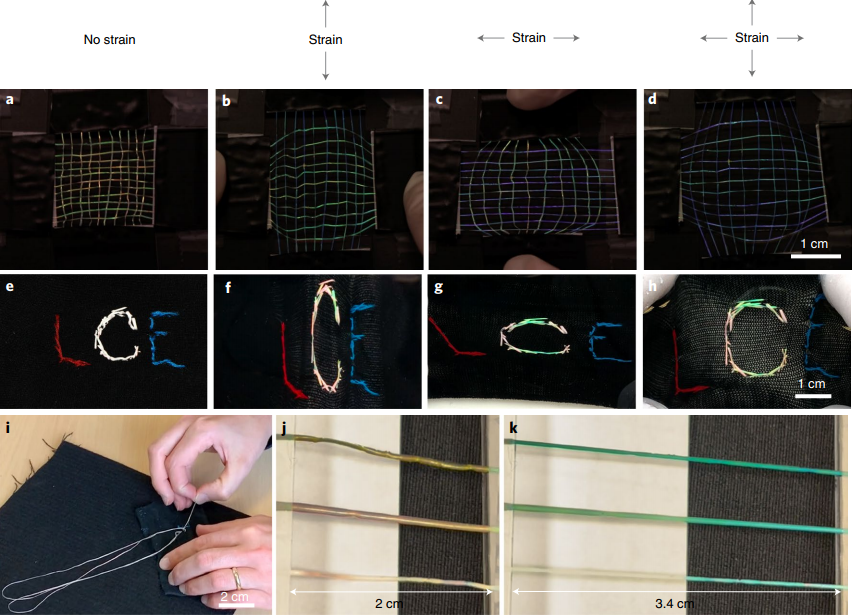 No strain

Strain

Strain

Strain

a

b

c

d

1 cm

e

f

g

h

1 cm

i

2 cm

j

2 cm

k

3.4 cm