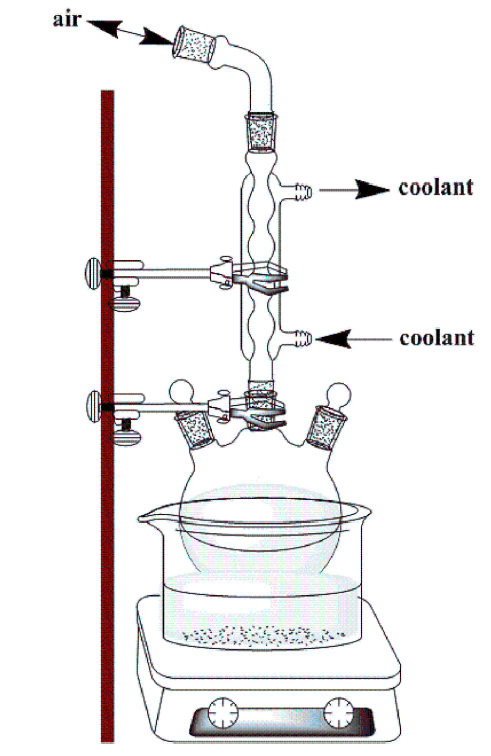 air

coolant

coolant