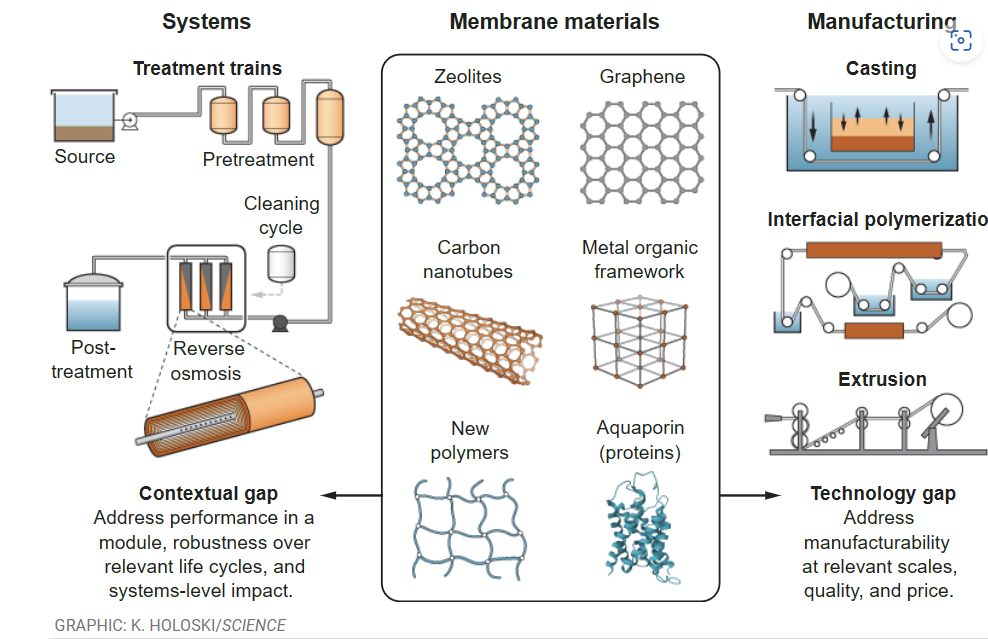 Systems

Treatment trains

Source

Pretreatment

Cleaning cycle

Post-treatment

Reverse osmosis

Contextual gap
Address performance in a module, robustness over relevant life cycles, and systems-level impact.

Membrane materials

Zeolites

Graphene

Carbon nanotubes

Metal organic framework

New polymers

Aquaporin (proteins)

Manufacturing

Casting

Interfacial polymerizatio

Extrusion

Technology gap
Address manufacturability at relevant scales, quality, and price.

GRAPHIC: K. HOLOSKI/SCIENCE