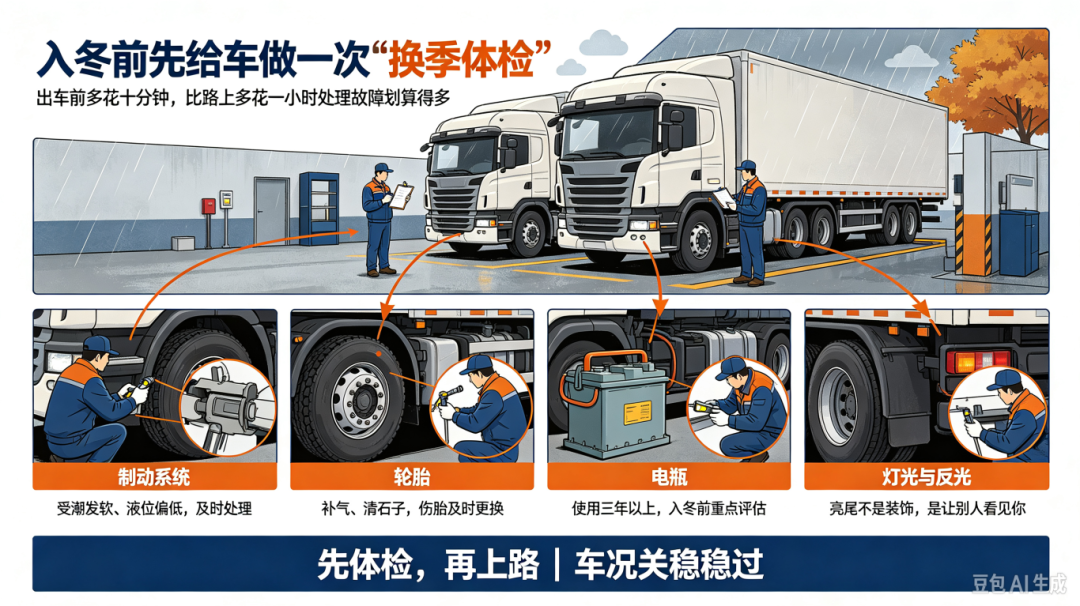 入冬前先给车做一次“换季体检”

出车前多花十分钟，比路上多花一小时处理故障划算得多

制动系统

受潮发软、液位偏低，及时处理

轮胎

补气、清石子，伤胎及时更换

电瓶

使用三年以上，入冬前重点评估

灯光与反光

亮尾不是装饰，是让别人看见你

先体检，再上路 | 车况关稳稳过

豆包AI生成