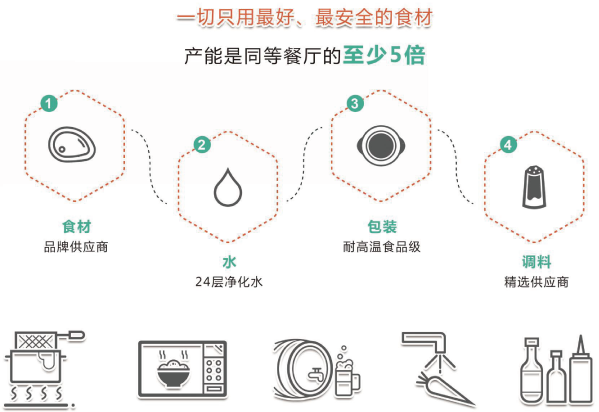 一切只用最好、最安全的食材

产能是同等餐厅的至少5倍

1

食材
品牌供应商

2

水
24层净化水

3

包装
耐高温食品级

4

调料
精选供应商