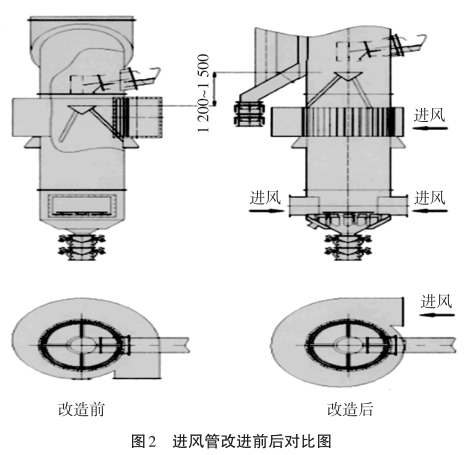 1 200~1 500

进风

进风

进风

进风

改造前

改造后

图2　进风管改进前后对比图