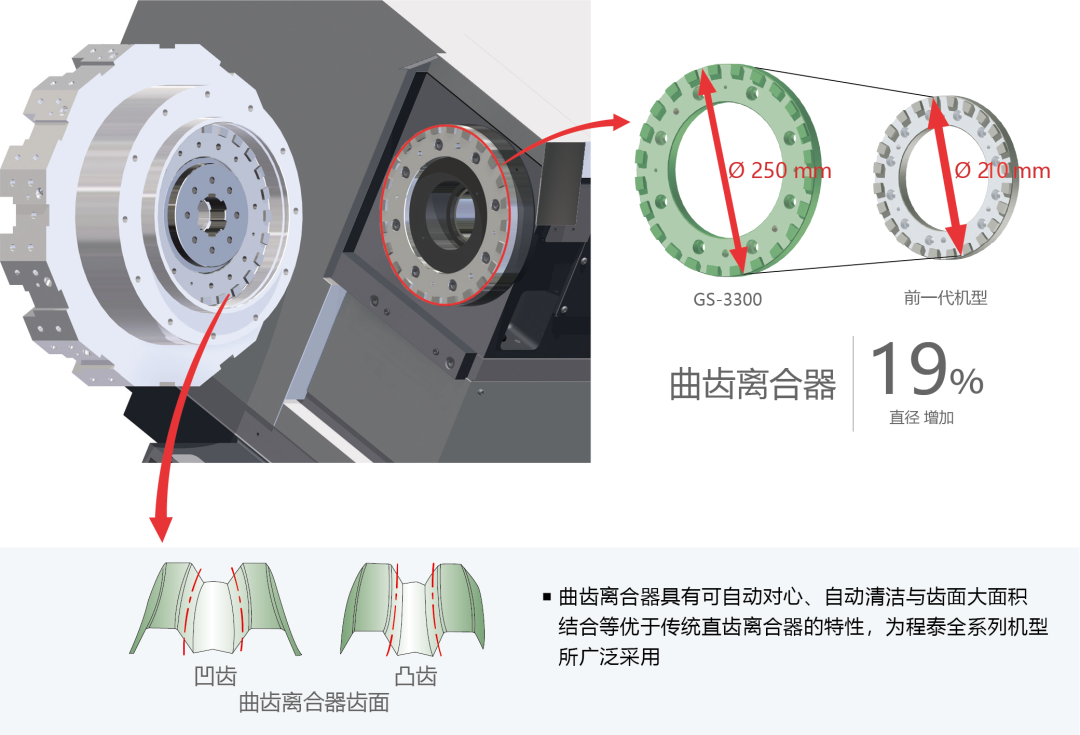 Ø 250 mm

Ø 210 mm

GS-3300

前一代机型

曲齿离合器

19%

直径 增加

凹齿

凸齿

曲齿离合器齿面

▪ 曲齿离合器具有可自动对心、自动清洁与齿面大面积结合等优于传统直齿离合器的特性，为程泰全系列机型所广泛采用