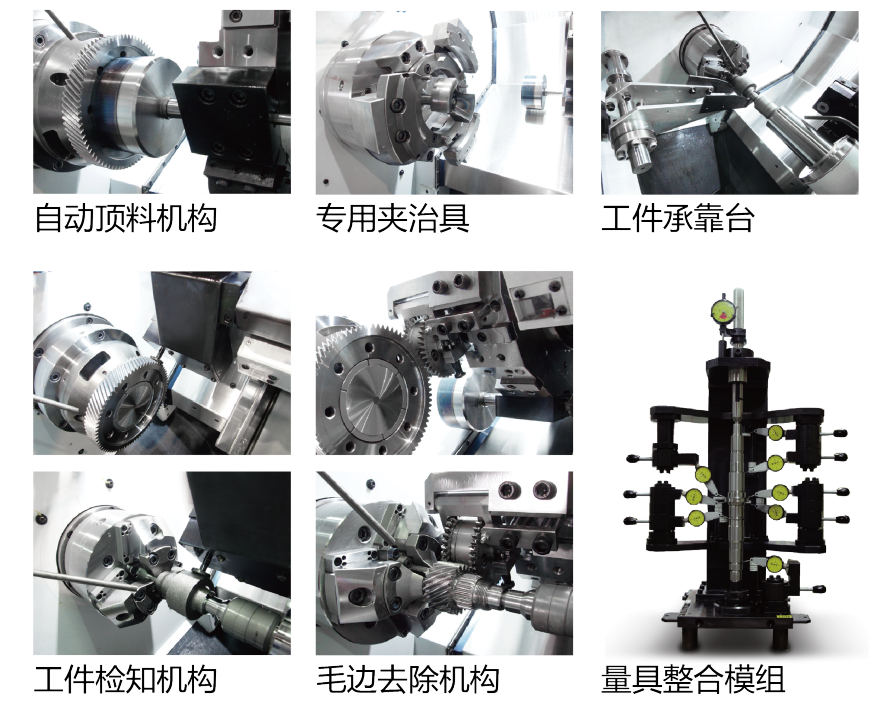 自动顶料机构

专用夹治具

工件承靠台

工件检知机构

毛边去除机构

量具整合模组