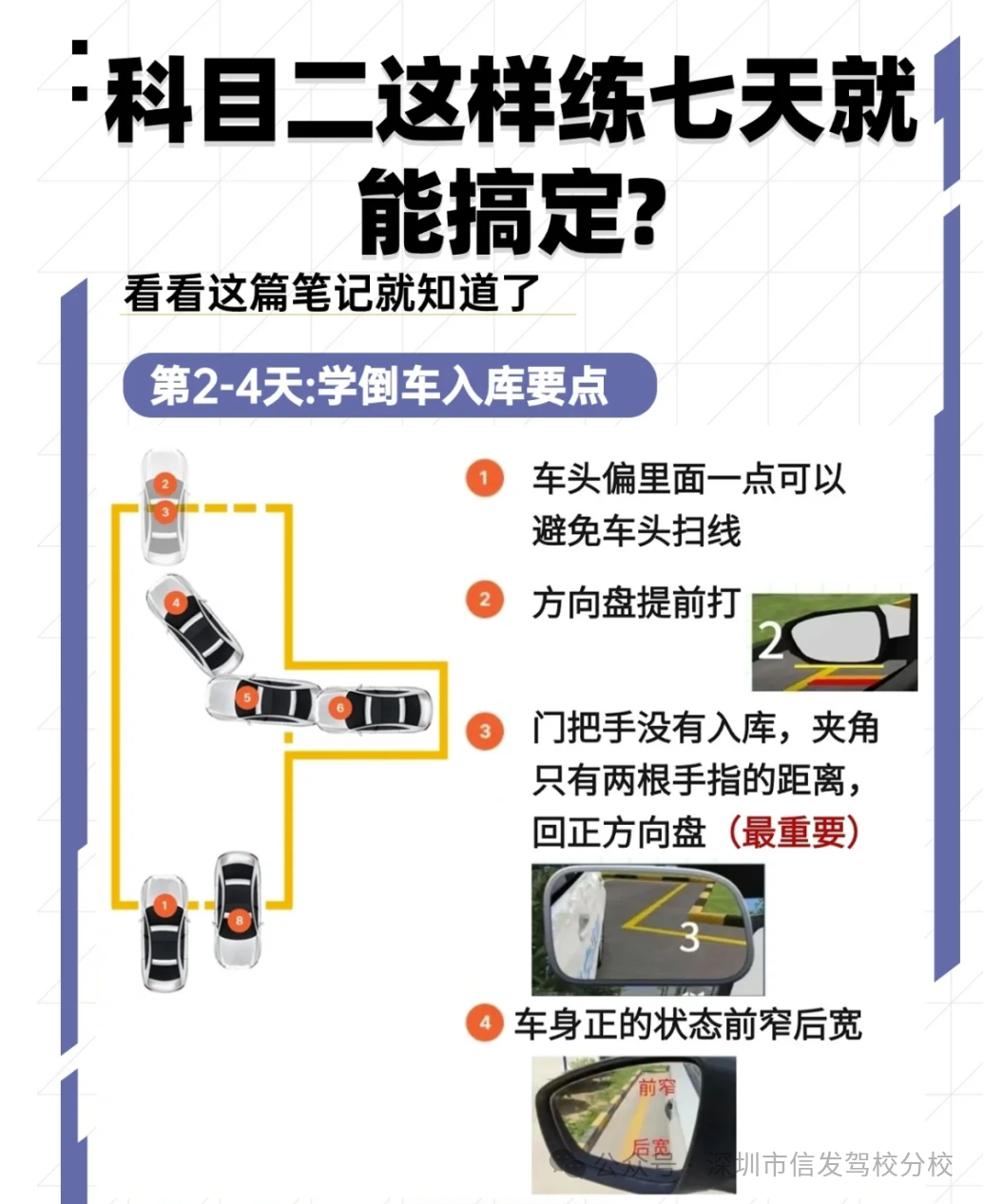 科目二这样练七天就能搞定?

看看这篇笔记就知道了

第2-4天:学倒车入库要点

2
3
4
5
6
1
8

1 车头偏里面一点可以避免车头扫线

2 方向盘提前打

2

3 门把手没有入库，夹角只有两根手指的距离，回正方向盘（最重要）

3

4 车身正的状态前窄后宽

前窄
后宽

公众号 · 深圳市信发驾校分校