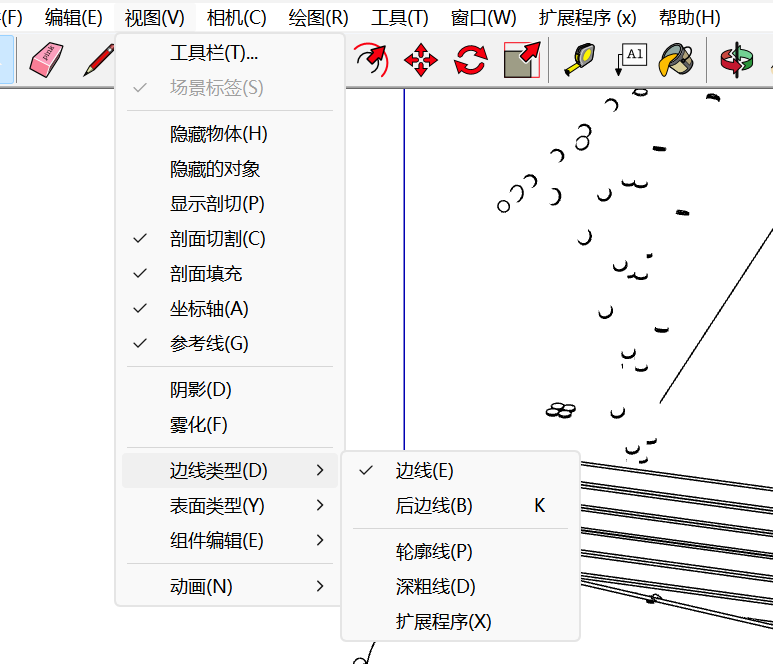 (F) 编辑(E) 视图(V) 相机(C) 绘图(R) 工具(T) 窗口(W) 扩展程序 (x) 帮助(H)

pink

A1

工具栏(T)...
✓ 场景标签(S)

隐藏物体(H)
隐藏的对象
显示剖切(P)
✓ 剖面切割(C)
✓ 剖面填充
✓ 坐标轴(A)
✓ 参考线(G)

阴影(D)
雾化(F)

边线类型(D) >
表面类型(Y) >
组件编辑(E) >

动画(N) >

✓ 边线(E)
后边线(B) K

轮廓线(P)
深粗线(D)
扩展程序(X)