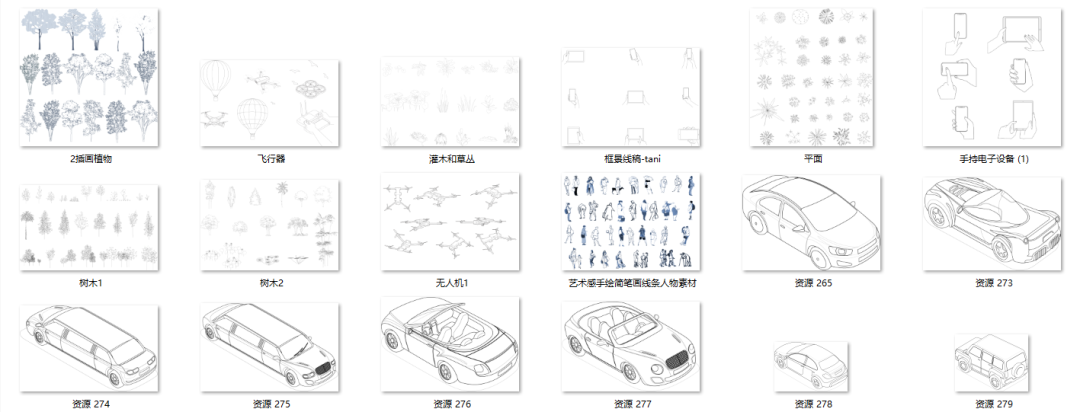 2插画植物
飞行器
灌木和草丛
框景线稿-tani
平面
手持电子设备 (1)

树木1
树木2
无人机1
艺术感手绘简笔画线条人物素材
资源 265
资源 273

资源 274
资源 275
资源 276
资源 277
资源 278
资源 279