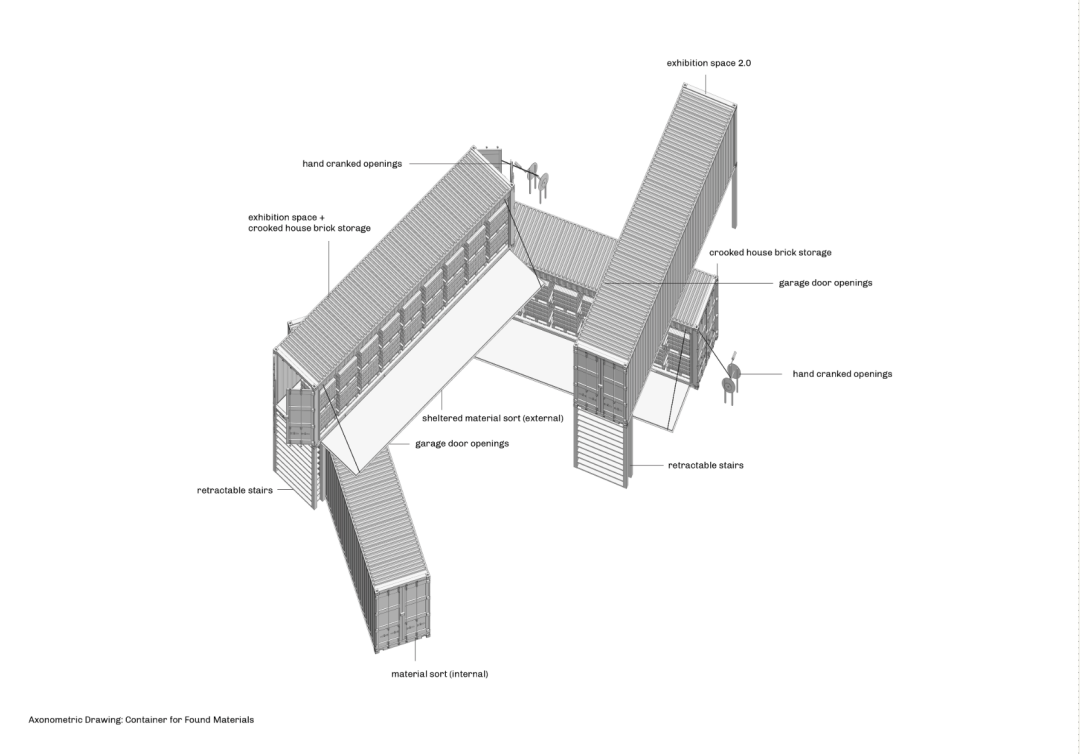 exhibition space 2.0

hand cranked openings

exhibition space +
crooked house brick storage

crooked house brick storage

garage door openings

hand cranked openings

sheltered material sort (external)

garage door openings

retractable stairs

retractable stairs

material sort (internal)

Axonometric Drawing: Container for Found Materials