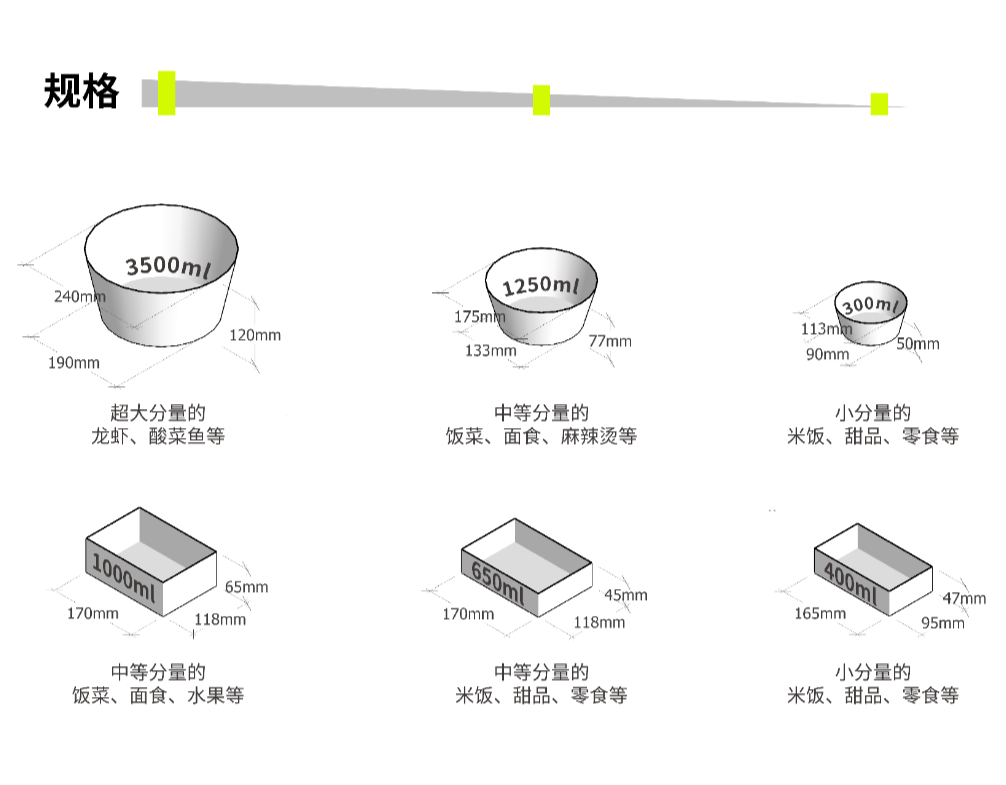 规格

3500ml
240mm
120mm
190mm
超大分量的
龙虾、酸菜鱼等

1250ml
175mm
133mm
77mm
中等分量的
饭菜、面食、麻辣烫等

300ml
113mm
90mm
50mm
小分量的
米饭、甜品、零食等

1000ml
65mm
170mm
118mm
中等分量的
饭菜、面食、水果等

650ml
45mm
170mm
118mm
中等分量的
米饭、甜品、零食等

400ml
47mm
165mm
95mm
小分量的
米饭、甜品、零食等