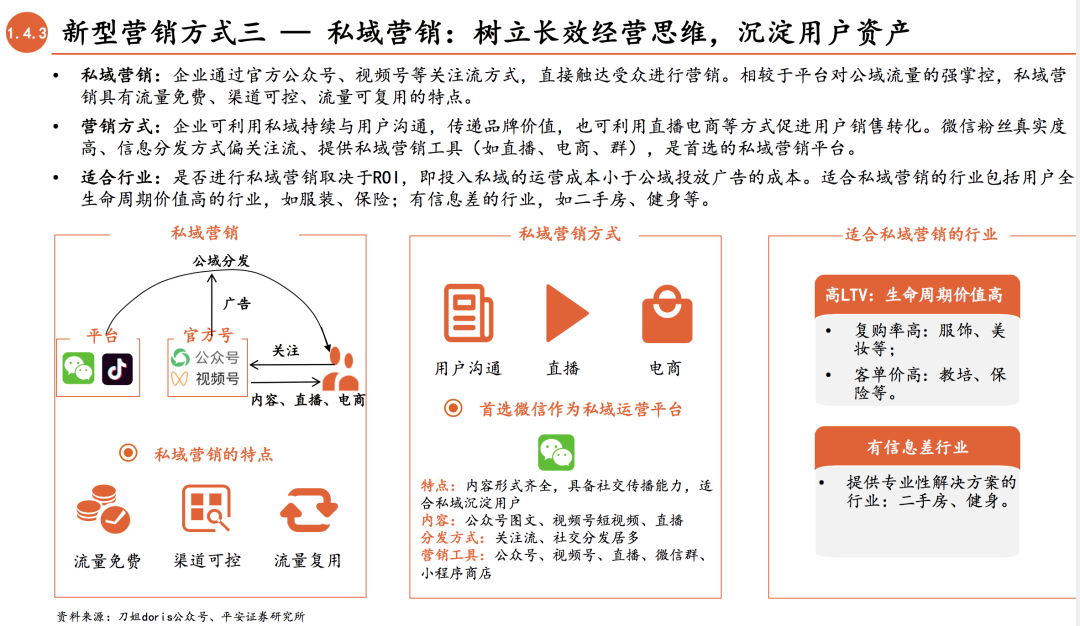 1.4.3 新型营销方式三 — 私域营销：树立长效经营思维，沉淀用户资产

• 私域营销：企业通过官方公众号、视频号等关注流方式，直接触达受众进行营销。相较于平台对公域流量的强掌控，私域营销具有流量免费、渠道可控、流量可复用的特点。

• 营销方式：企业可利用私域持续与用户沟通，传递品牌价值，也可利用直播电商等方式促进用户销售转化。微信粉丝真实度高、信息分发方式偏关注流、提供私域营销工具（如直播、电商、群），是首选的私域营销平台。

• 适合行业：是否进行私域营销取决于ROI，即投入私域的运营成本小于公域投放广告的成本。适合私域营销的行业包括用户全生命周期价值高的行业，如服装、保险；有信息差的行业，如二手房、健身等。

私域营销

公域分发

广告

平台

官方号

公众号

视频号

关注

内容、直播、电商

私域营销的特点

流量免费

渠道可控

流量复用

私域营销方式

用户沟通

直播

电商

首选微信作为私域运营平台

特点：内容形式齐全，具备社交传播能力，适合私域沉淀用户
内容：公众号图文、视频号短视频、直播
分发方式：关注流、社交分发居多
营销工具：公众号、视频号、直播、微信群、小程序商店

适合私域营销的行业

高LTV：生命周期价值高

• 复购率高：服饰、美妆等；
• 客单价高：教培、保险等。

有信息差行业

• 提供专业性解决方案的行业：二手房、健身。

资料来源：刀姐doris公众号、平安证券研究所