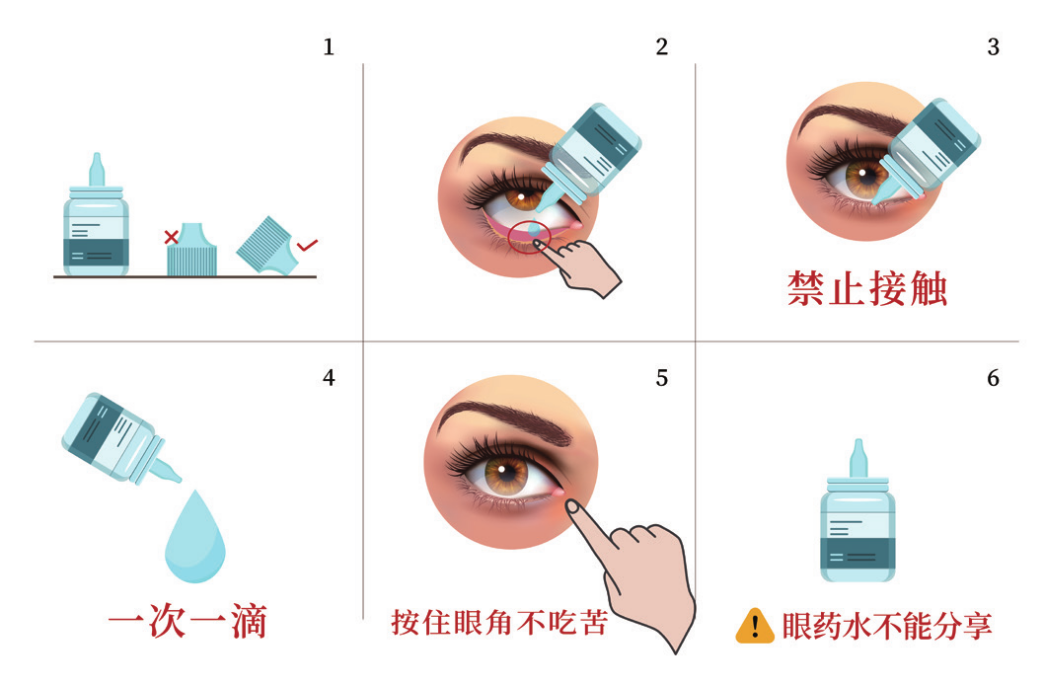 1

2

3

禁止接触

4

一次一滴

5

按住眼角不吃苦

6

眼药水不能分享