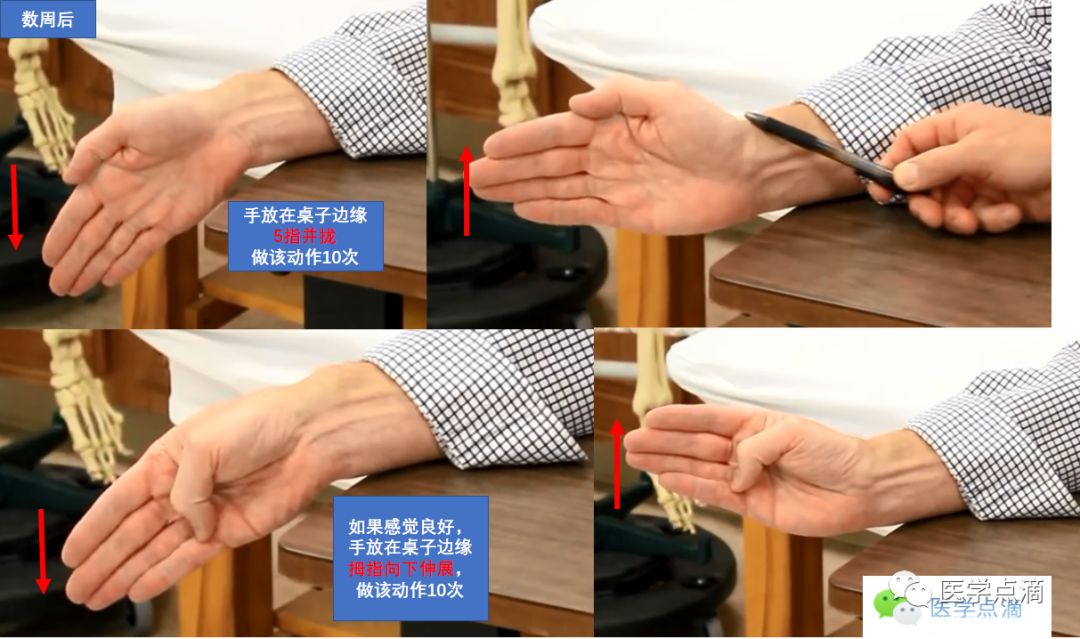 数周后

手放在桌子边缘
5指并拢
做该动作10次

如果感觉良好，
手放在桌子边缘
拇指向下伸展，
做该动作10次

医学点滴
医学点滴