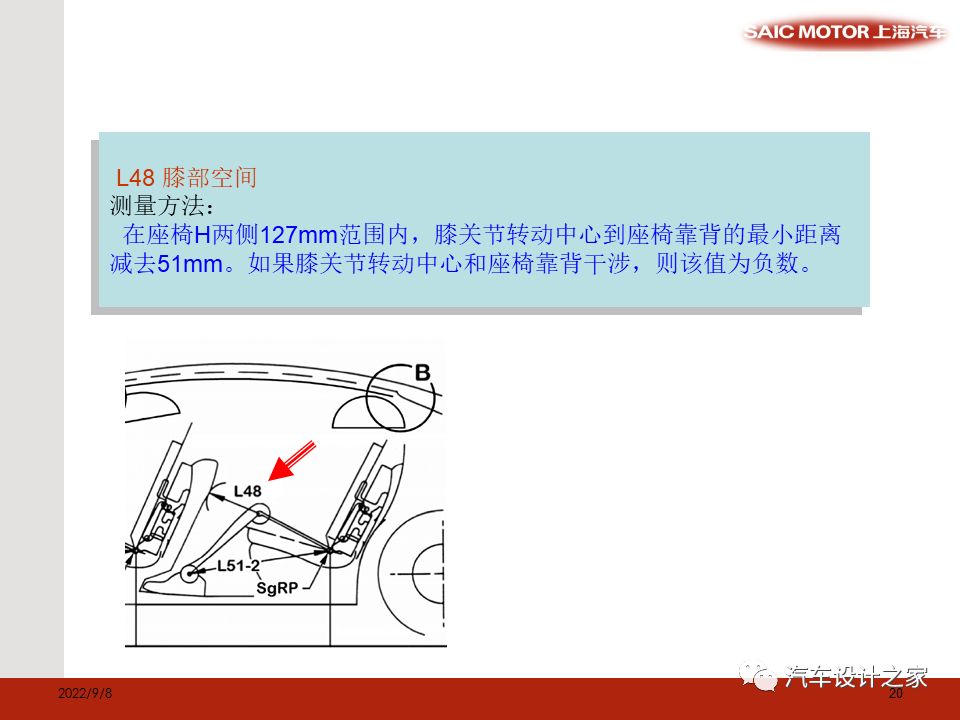 SAIC MOTOR 上海汽车

L48 膝部空间
测量方法：
在座椅H两侧127mm范围内，膝关节转动中心到座椅靠背的最小距离减去51mm。如果膝关节转动中心和座椅靠背干涉，则该值为负数。

B
L48
L51-2
SgRP

2022/9/8
汽车设计之家
20