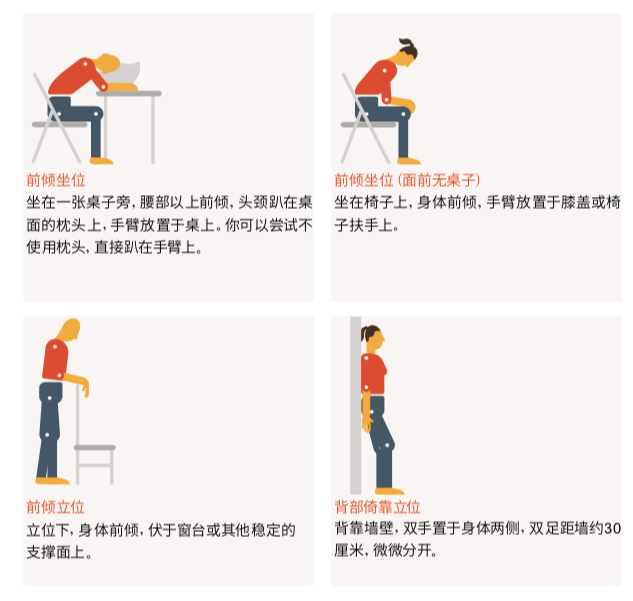 前倾坐位
坐在一张桌子旁，腰部以上前倾，头颈趴在桌面的枕头上，手臂放置于桌上。你可以尝试不使用枕头，直接趴在手臂上。

前倾坐位（面前无桌子）
坐在椅子上，身体前倾，手臂放置于膝盖或椅子扶手上。

前倾立位
立位下，身体前倾，伏于窗台或其他稳定的支撑面上。

背部倚靠立位
背靠墙壁，双手置于身体两侧，双足距墙约30厘米，微微分开。