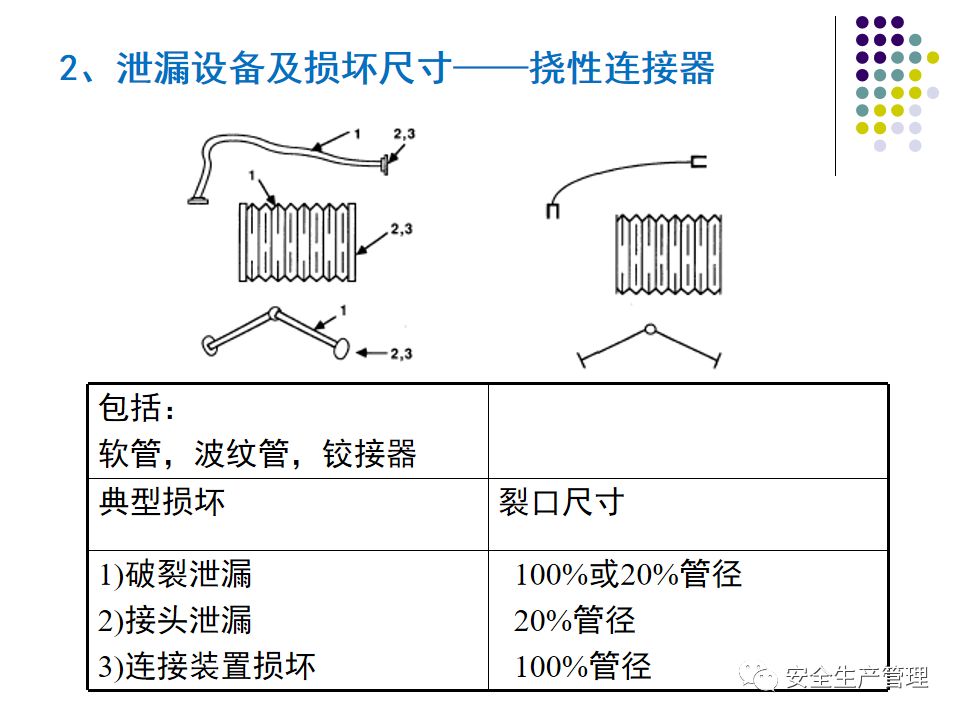 2、泄漏设备及损坏尺寸——挠性连接器

1
2,3
1
2,3
1
2,3

| 包括：<br>软管，波纹管，铰接器 | |
|---|---|
| 典型损坏 | 裂口尺寸 |
| 1)破裂泄漏<br>2)接头泄漏<br>3)连接装置损坏 | 100%或20%管径<br>20%管径<br>100%管径 |

安全生产管理