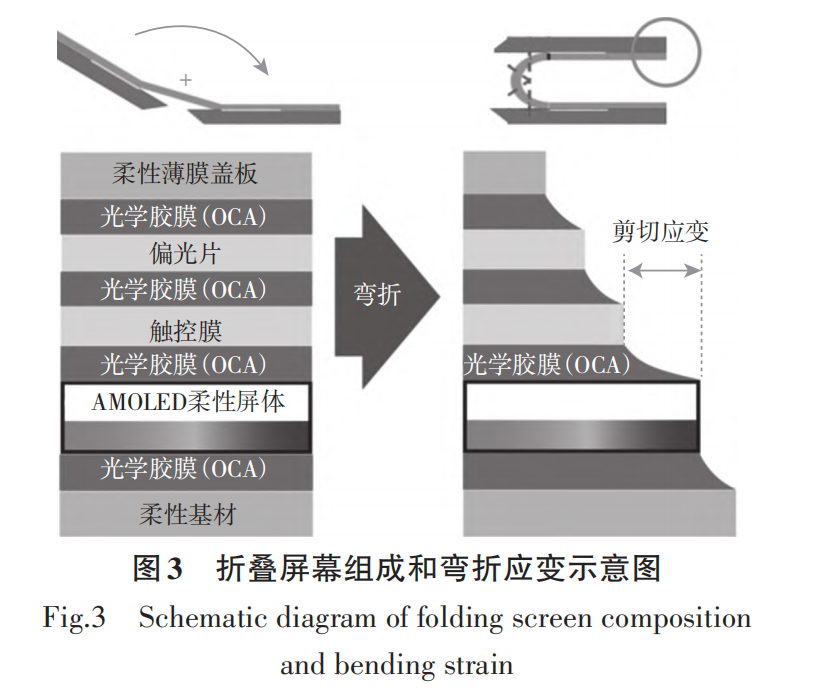 +

柔性薄膜盖板
光学胶膜(OCA)
偏光片
光学胶膜(OCA)
触控膜
光学胶膜(OCA)
AMOLED柔性屏体
光学胶膜(OCA)
柔性基材

弯折

剪切应变

光学胶膜(OCA)

图3 折叠屏幕组成和弯折应变示意图

Fig.3 Schematic diagram of folding screen composition and bending strain