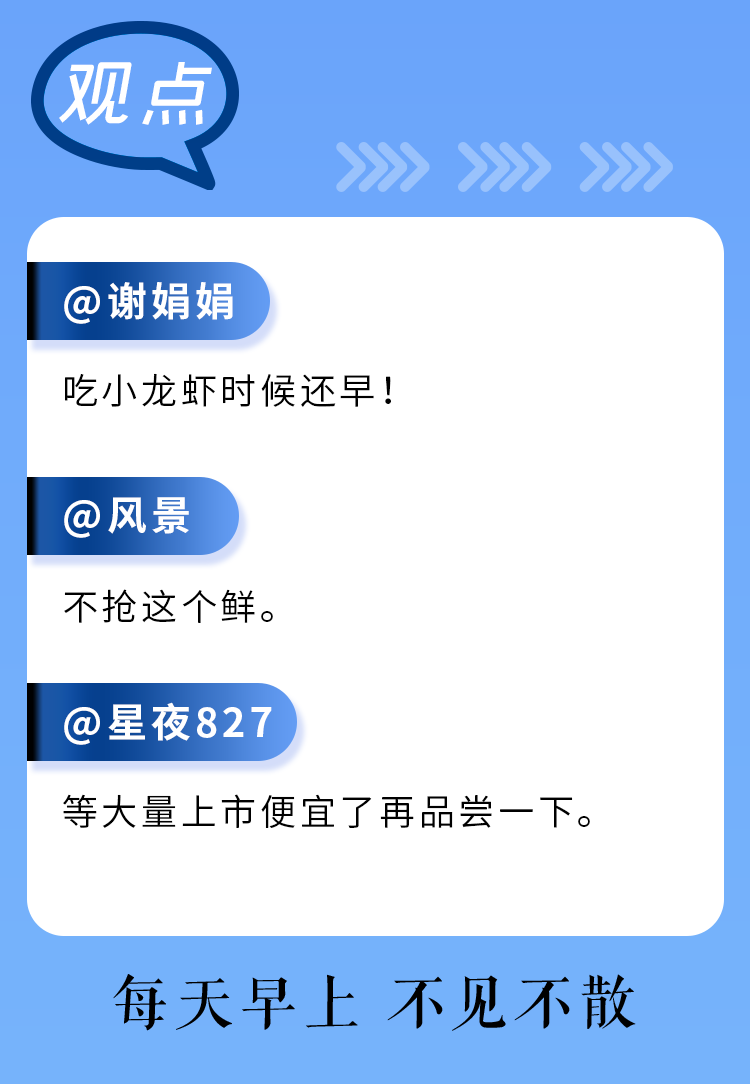 观点

@谢娟娟

吃小龙虾时候还早！

@风景

不抢这个鲜。

@星夜827

等大量上市便宜了再品尝一下。

每天早上 不见不散