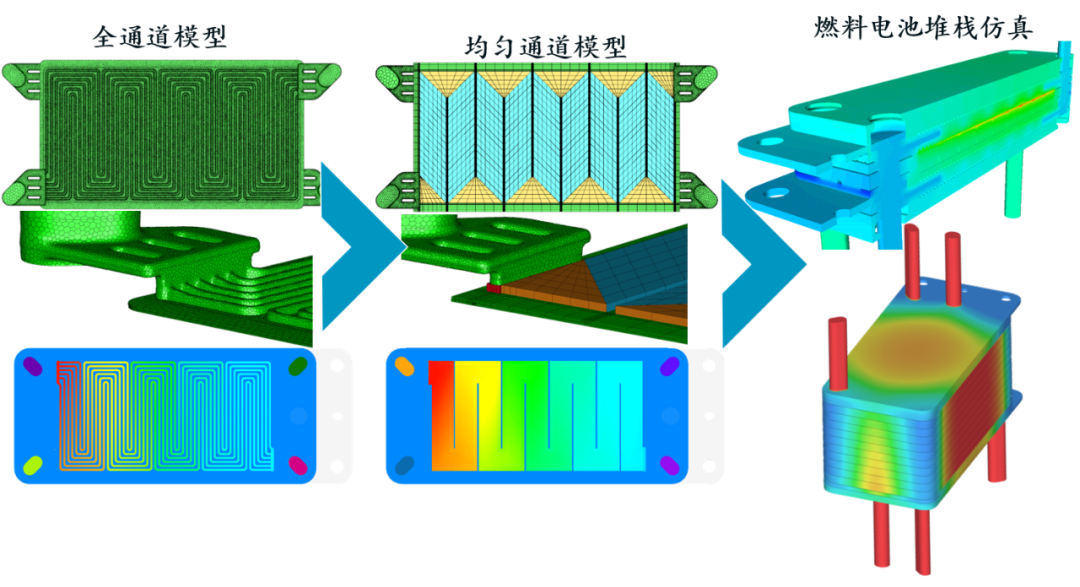 全通道模型

均匀通道模型

燃料电池堆栈仿真