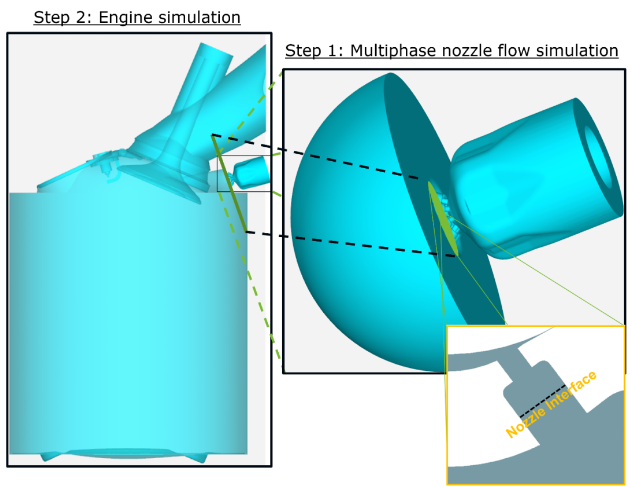 Step 2: Engine simulation

Step 1: Multiphase nozzle flow simulation

Nozzle Interface