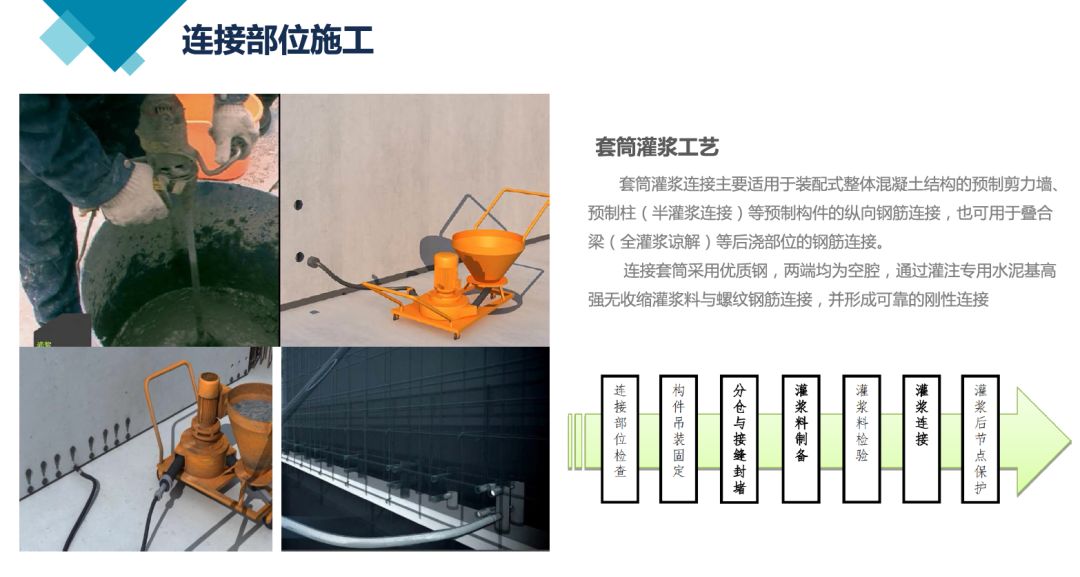 连接部位施工

套筒灌浆工艺

套筒灌浆连接主要适用于装配式整体混凝土结构的预制剪力墙、预制柱（半灌浆连接）等预制构件的纵向钢筋连接，也可用于叠合梁（全灌浆谅解）等后浇部位的钢筋连接。

连接套筒采用优质钢，两端均为空腔，通过灌注专用水泥基高强无收缩灌浆料与螺纹钢筋连接，并形成可靠的刚性连接

连接部位检查

构件吊装固定

分仓与接缝封堵

灌浆料制备

灌浆料检验

灌浆连接

灌浆后节点保护