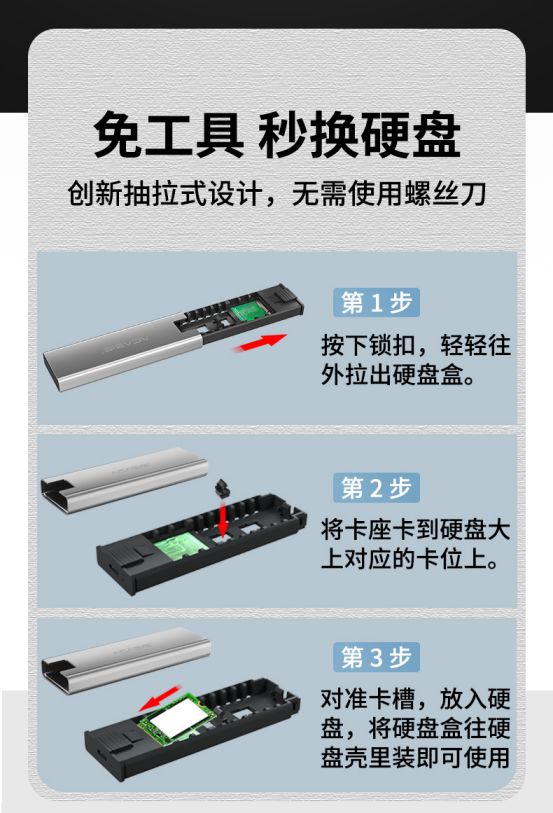 免工具 秒换硬盘

创新抽拉式设计，无需使用螺丝刀

第 1 步

按下锁扣，轻轻往外拉出硬盘盒。

第 2 步

将卡座卡到硬盘大上对应的卡位上。

第 3 步

对准卡槽，放入硬盘，将硬盘盒往硬盘壳里装即可使用