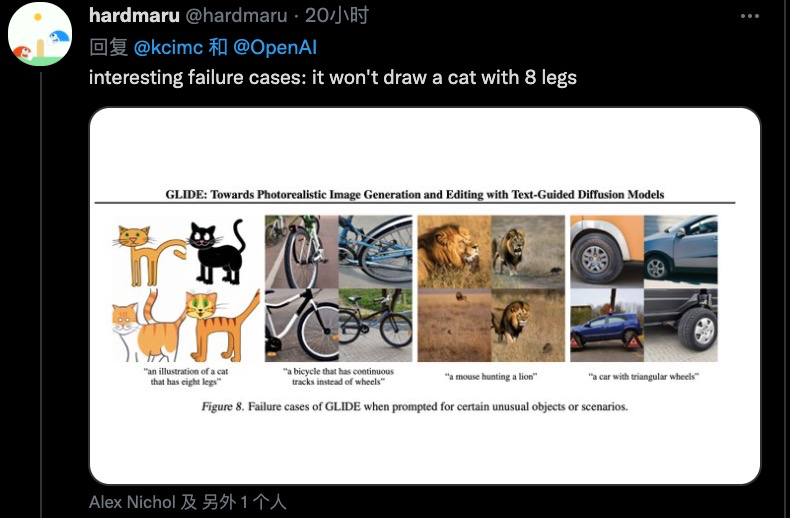 hardmaru @hardmaru · 20小时

回复 @kcimc 和 @OpenAI

interesting failure cases: it won't draw a cat with 8 legs

GLIDE: Towards Photorealistic Image Generation and Editing with Text-Guided Diffusion Models

"an illustration of a cat that has eight legs"

"a bicycle that has continuous tracks instead of wheels"

"a mouse hunting a lion"

"a car with triangular wheels"

Figure 8. Failure cases of GLIDE when prompted for certain unusual objects or scenarios.

Alex Nichol 及 另外 1 个人