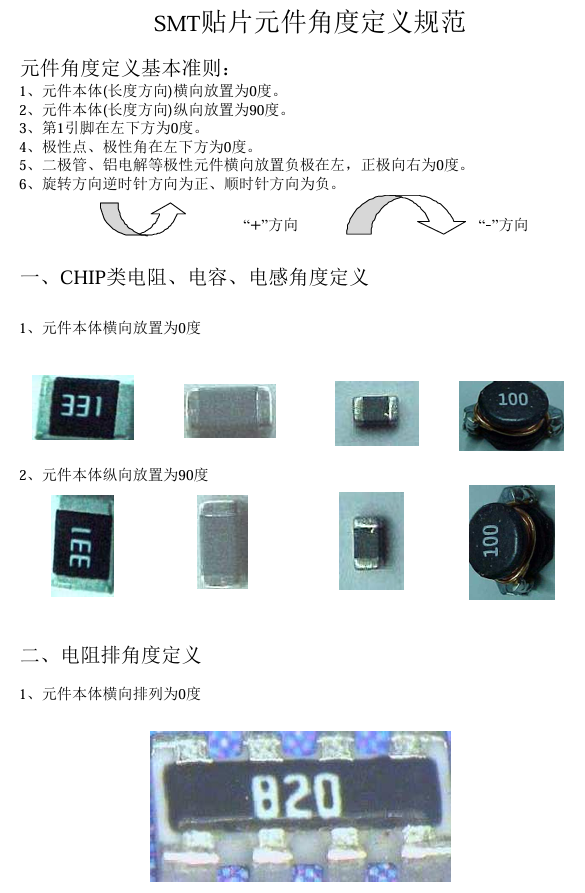 SMT贴片元件角度定义规范

元件角度定义基本准则：
1、元件本体(长度方向)横向放置为0度。
2、元件本体(长度方向)纵向放置为90度。
3、第1引脚在左下方为0度。
4、极性点、极性角在左下方为0度。
5、二极管、铝电解等极性元件横向放置负极在左，正极向右为0度。
6、旋转方向逆时针方向为正、顺时针方向为负。

“+”方向

“-”方向

一、CHIP类电阻、电容、电感角度定义

1、元件本体横向放置为0度

331

100

2、元件本体纵向放置为90度

331

100

二、电阻排角度定义

1、元件本体横向排列为0度

820