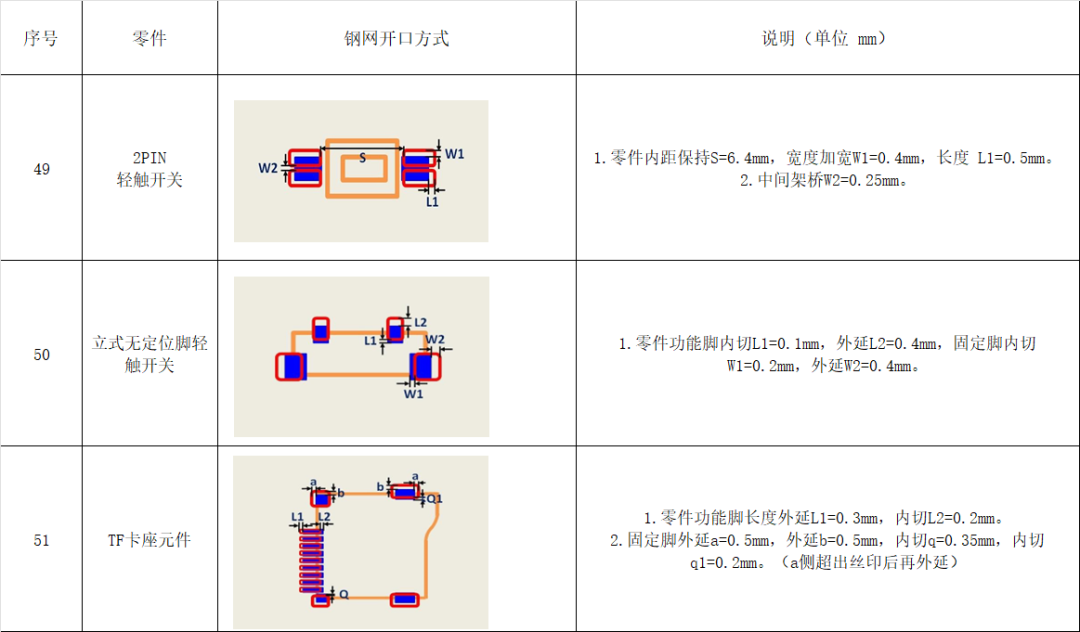 | 序号 | 零件 | 钢网开口方式 | 说明（单位 mm） |
|---|---|---|---|
| 49 | 2PIN 轻触开关 | W2 S W1 L1 | 1.零件内距保持S=6.4mm，宽度加宽W1=0.4mm，长度 L1=0.5mm。 2.中间架桥W2=0.25mm。 |
| 50 | 立式无定位脚轻触开关 | L2 L1 W2 W1 | 1.零件功能脚内切L1=0.1mm，外延L2=0.4mm，固定脚内切W1=0.2mm，外延W2=0.4mm。 |
| 51 | TF卡座元件 | a b b a Q1 L1 L2 Q | 1.零件功能脚长度外延L1=0.3mm，内切L2=0.2mm。 2.固定脚外延a=0.5mm，外延b=0.5mm，内切q=0.35mm，内切q1=0.2mm。（a侧超出丝印后再外延） |